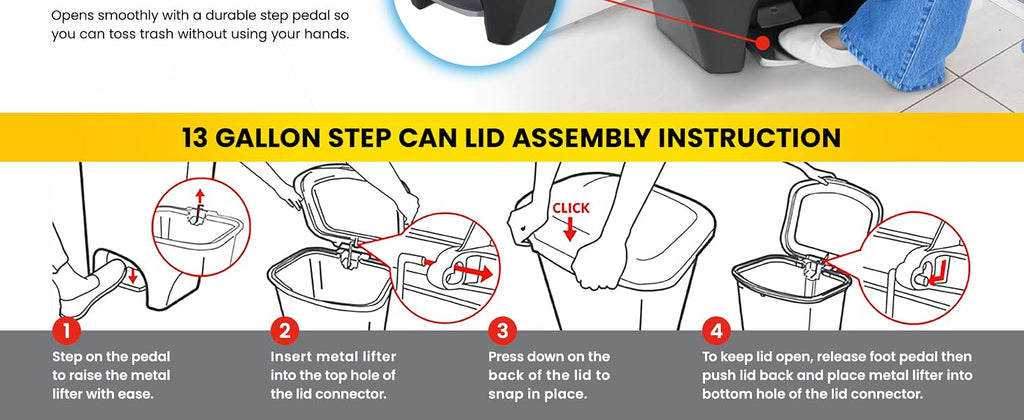 Opens smoothly with a durable step pedal so you can toss trash without using your hands.

13 GALLON STEP CAN LID ASSEMBLY INSTRUCTION

CLICK

1
Step on the pedal to raise the metal lifter with ease.

2
Insert metal lifter into the top hole of the lid connector.

3
Press down on the back of the lid to snap in place.

4
To keep lid open, release foot pedal then push lid back and place metal lifter into bottom hole of the lid connector.