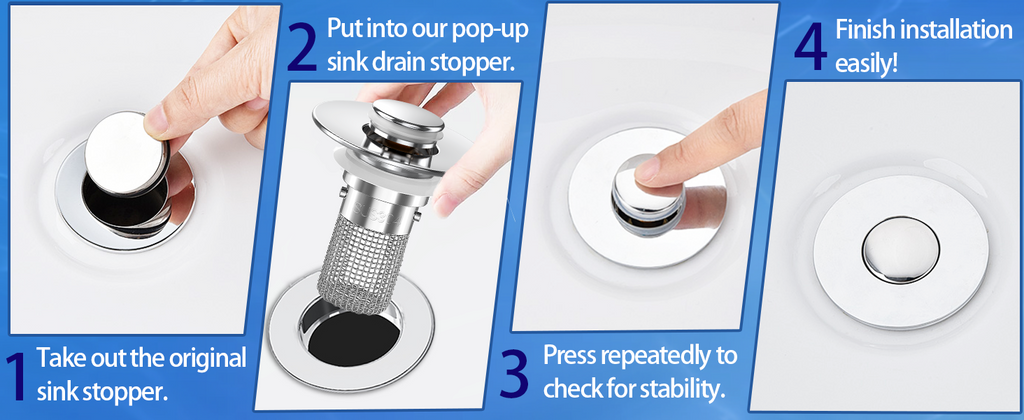 1 Take out the original sink stopper.

2 Put into our pop-up sink drain stopper.

3 Press repeatedly to check for stability.

4 Finish installation easily!