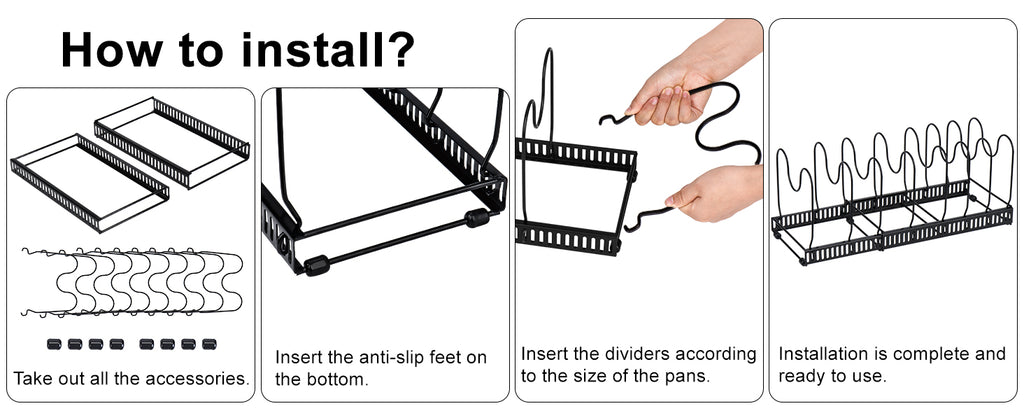 How to install?

Take out all the accessories.

Insert the anti-slip feet on the bottom.

Insert the dividers according to the size of the pans.

Installation is complete and ready to use.