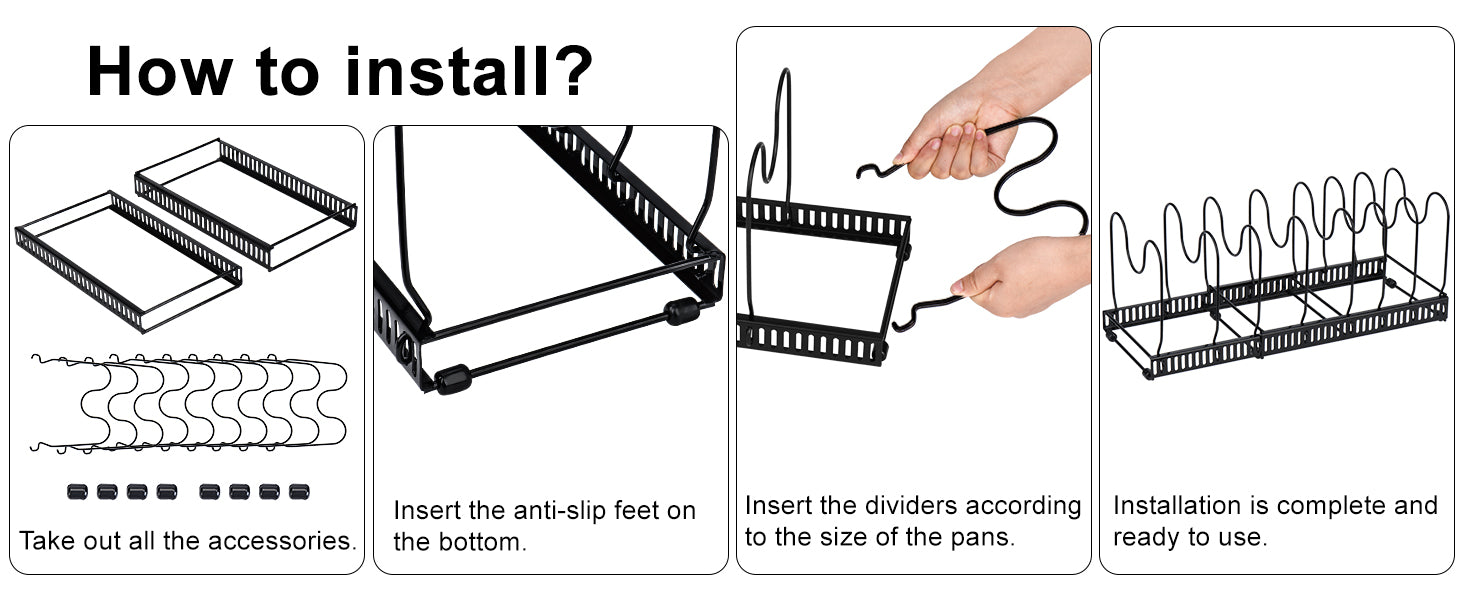 How to install?

Take out all the accessories.

Insert the anti-slip feet on the bottom.

Insert the dividers according to the size of the pans.

Installation is complete and ready to use.